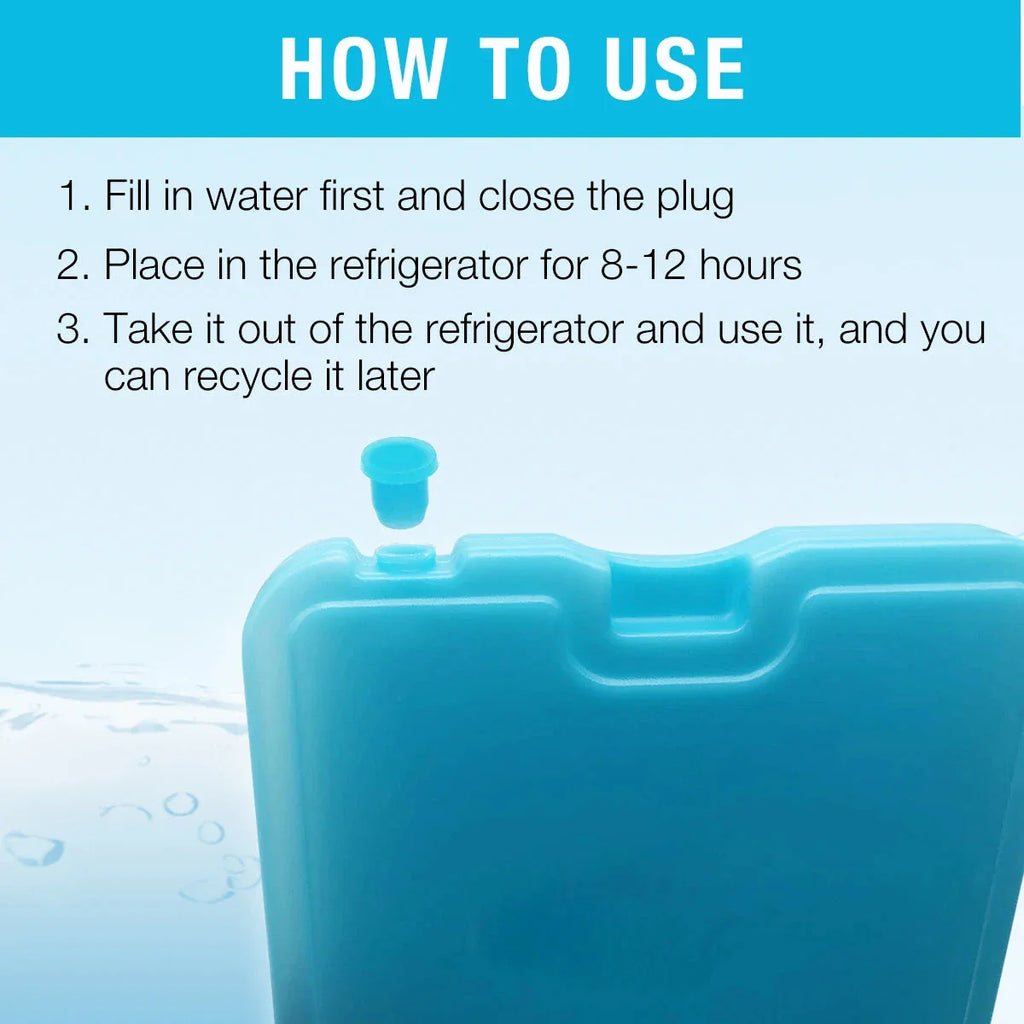 HOW TO USE

1. Fill in water first and close the plug

2. Place in the refrigerator for 8-12 hours

3. Take it out of the refrigerator and use it, and you can recycle it later